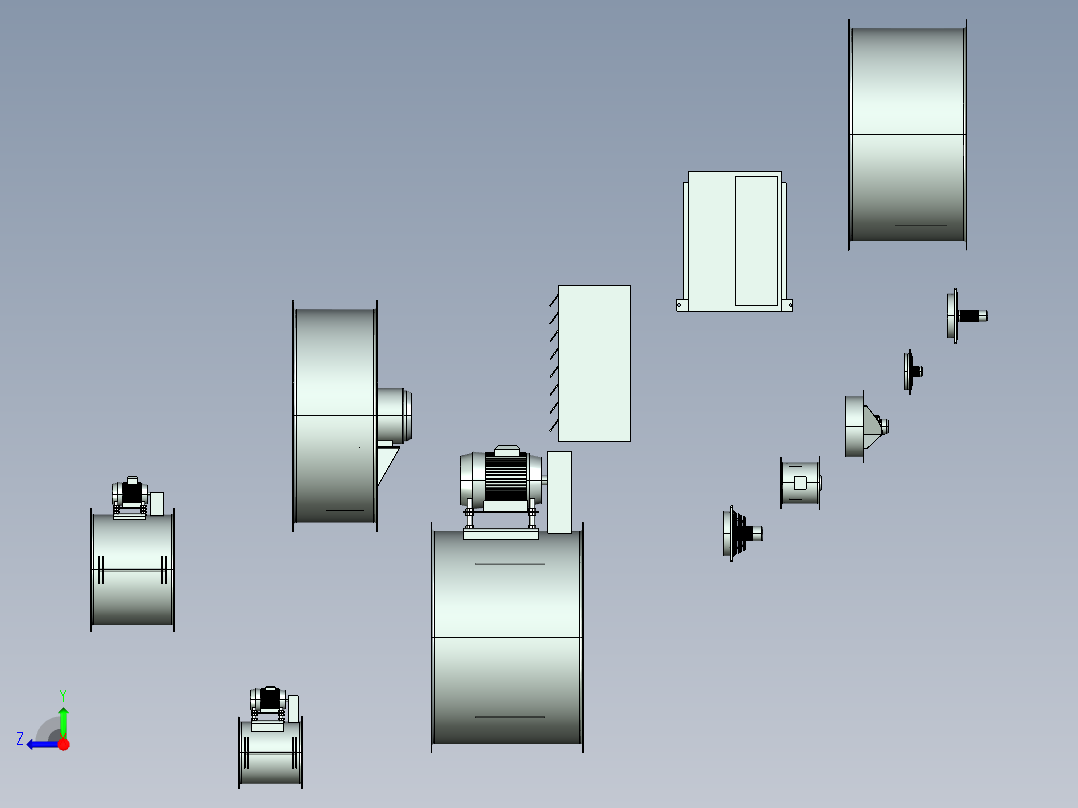 Y
Z