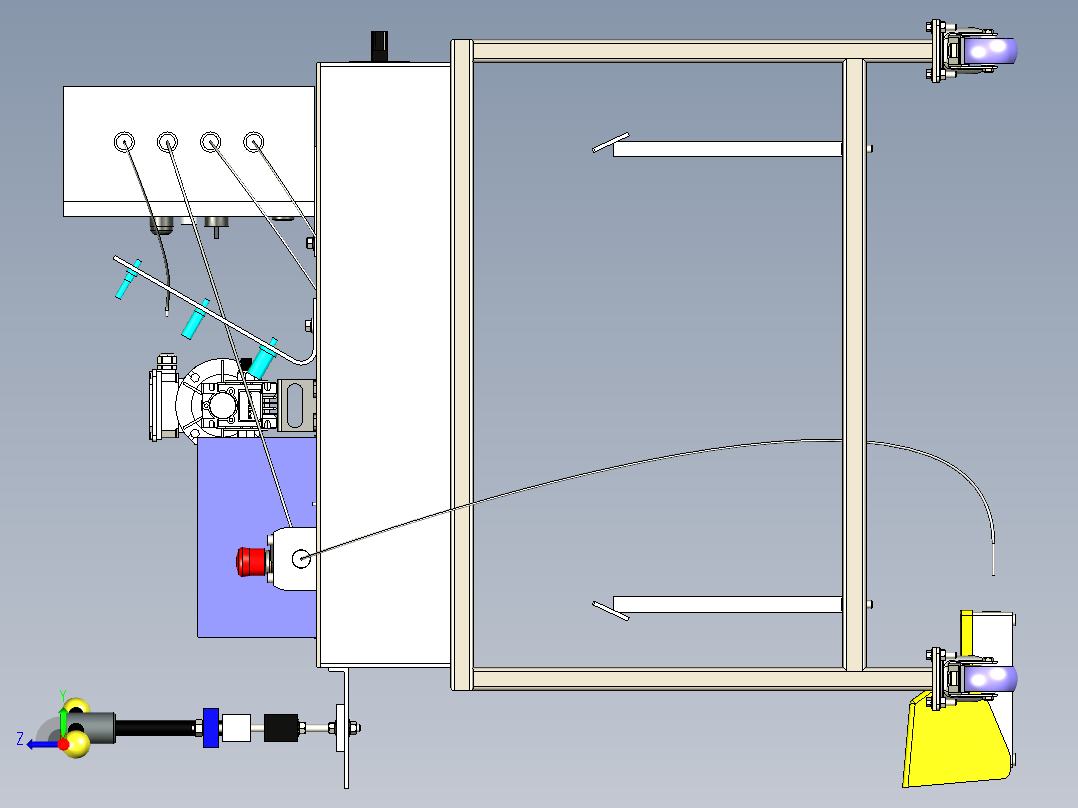 Y
Z