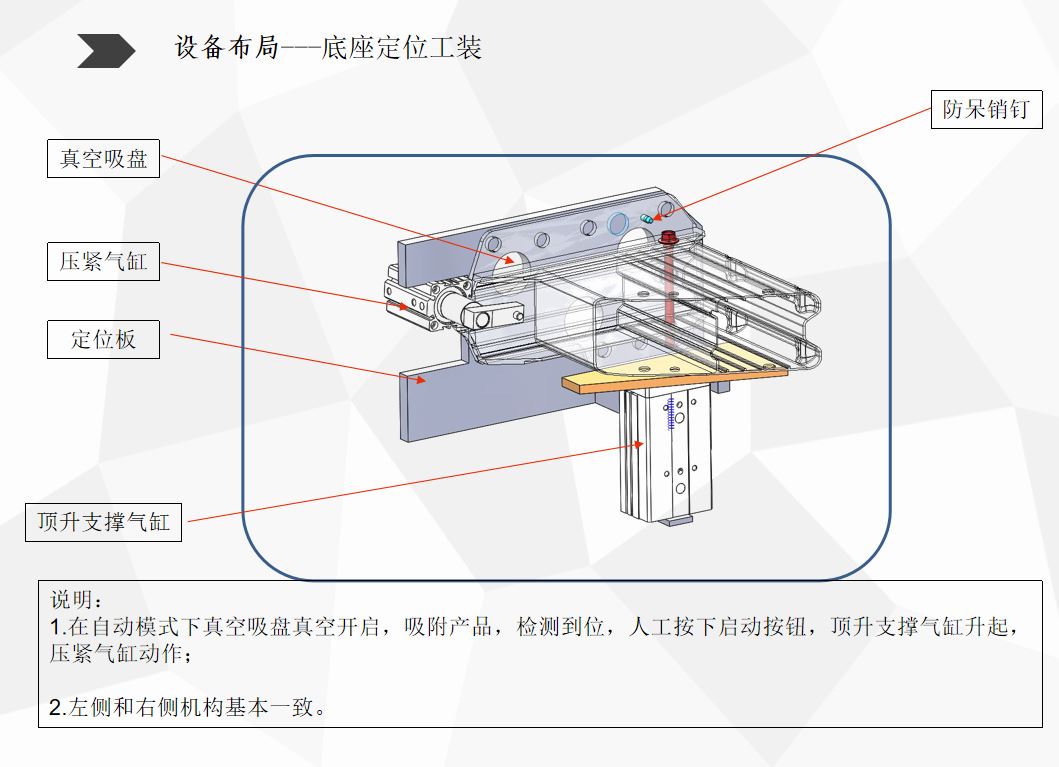 设备布局---底座定位工装

防呆销钉

真空吸盘

压紧气缸

定位板

顶升支撑气缸

说明：
1.在自动模式下真空吸盘真空开启，吸附产品，检测到位，人工按下启动按钮，顶升支撑气缸升起，压紧气缸动作；

2.左侧和右侧机构基本一致。