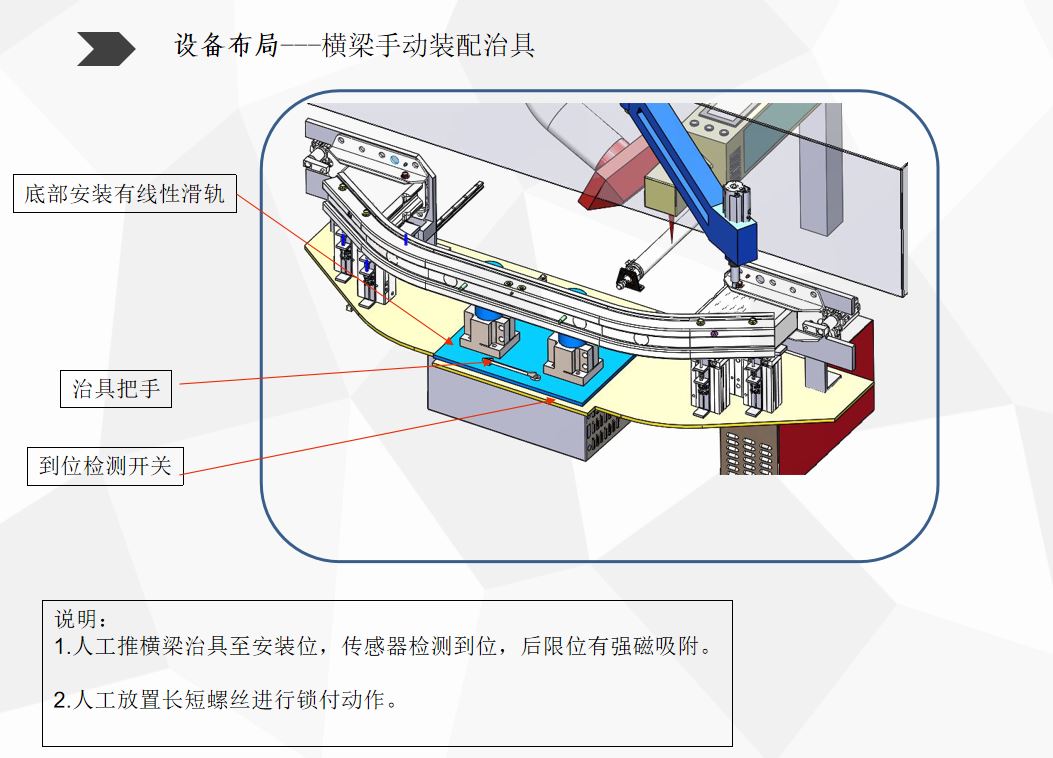 设备布局---横梁手动装配治具

底部安装有线性滑轨

治具把手

到位检测开关

说明：
1.人工推横梁治具至安装位，传感器检测到位，后限位有强磁吸附。

2.人工放置长短螺丝进行锁付动作。