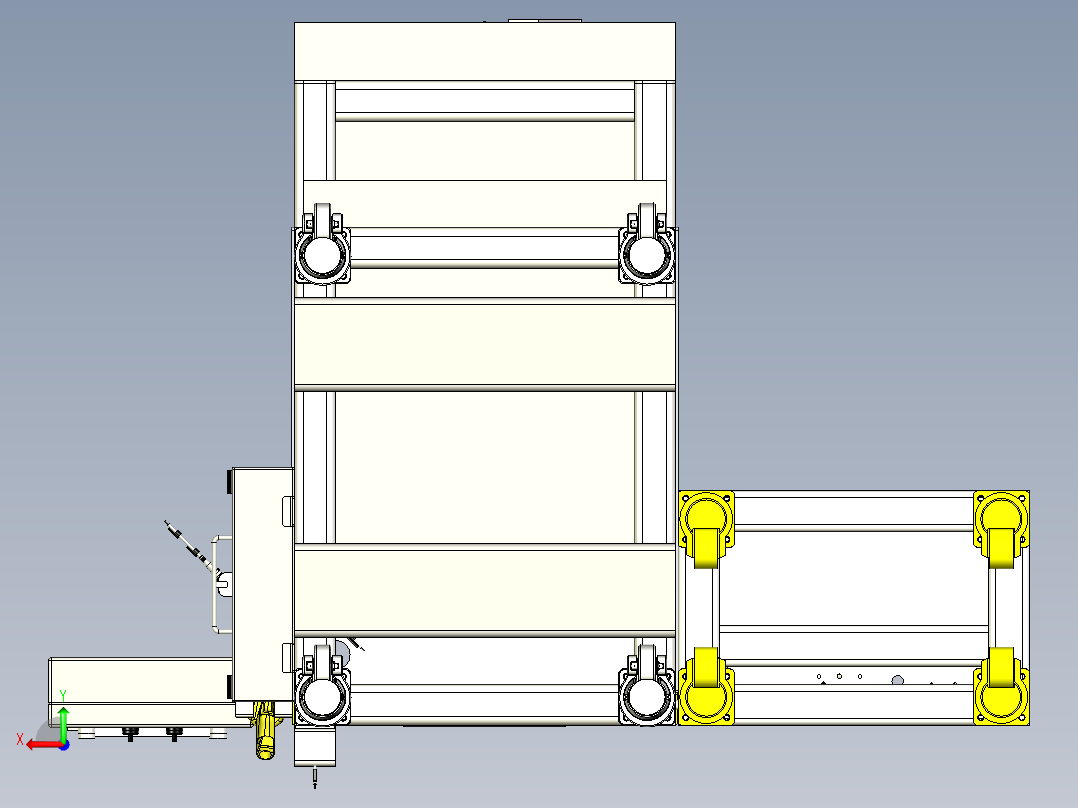 Y
X