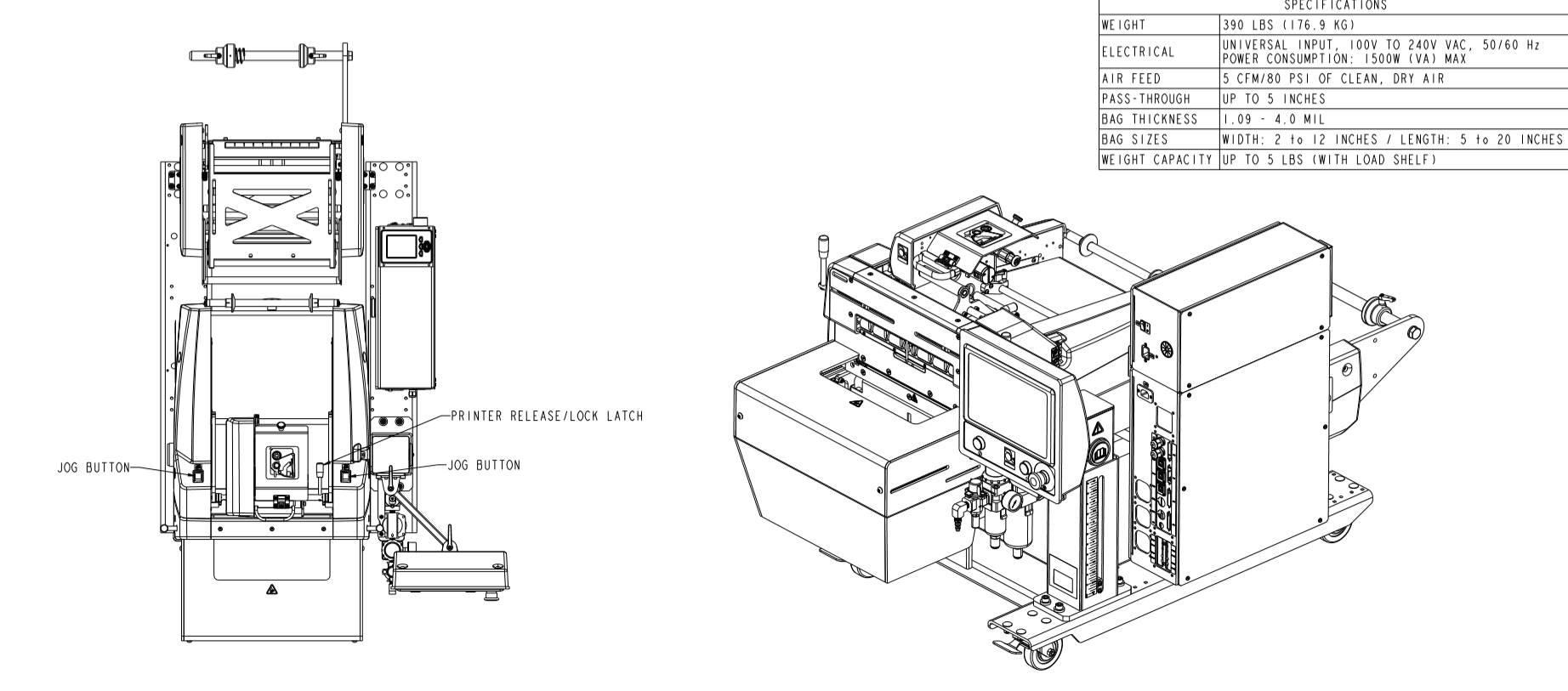 | SPECIFICATIONS | |
|---|---|
| WEIGHT | 390 LBS (176.9 KG) |
| ELECTRICAL | UNIVERSAL INPUT, 100V TO 240V VAC, 50/60 Hz POWER CONSUMPTION: 1500W (VA) MAX |
| AIR FEED | 5 CFM/80 PSI OF CLEAN, DRY AIR |
| PASS-THROUGH | UP TO 5 INCHES |
| BAG THICKNESS | 1.09 - 4.0 MIL |
| BAG SIZES | WIDTH: 2 to 12 INCHES / LENGTH: 5 to 20 INCHES |
| WEIGHT CAPACITY | UP TO 5 LBS (WITH LOAD SHELF) |

PRINTER RELEASE/LOCK LATCH

JOG BUTTON

JOG BUTTON