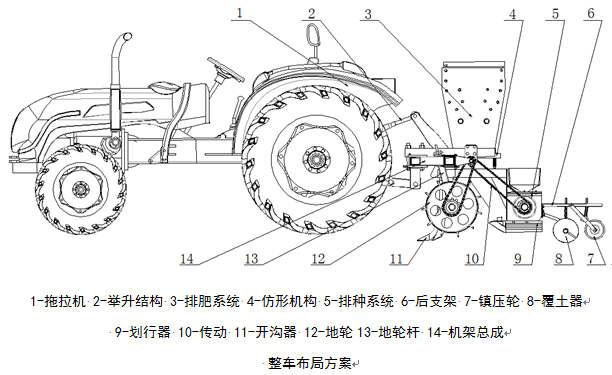 1 2 3 4 5 6

14 13 12 11 10 9 8 7

1-拖拉机 2-举升结构 3-排肥系统 4-仿形机构 5-排种系统 6-后支架 7-镇压轮 8-覆土器

9-划行器 10-传动 11-开沟器 12-地轮 13-地轮杆 14-机架总成

整车布局方案