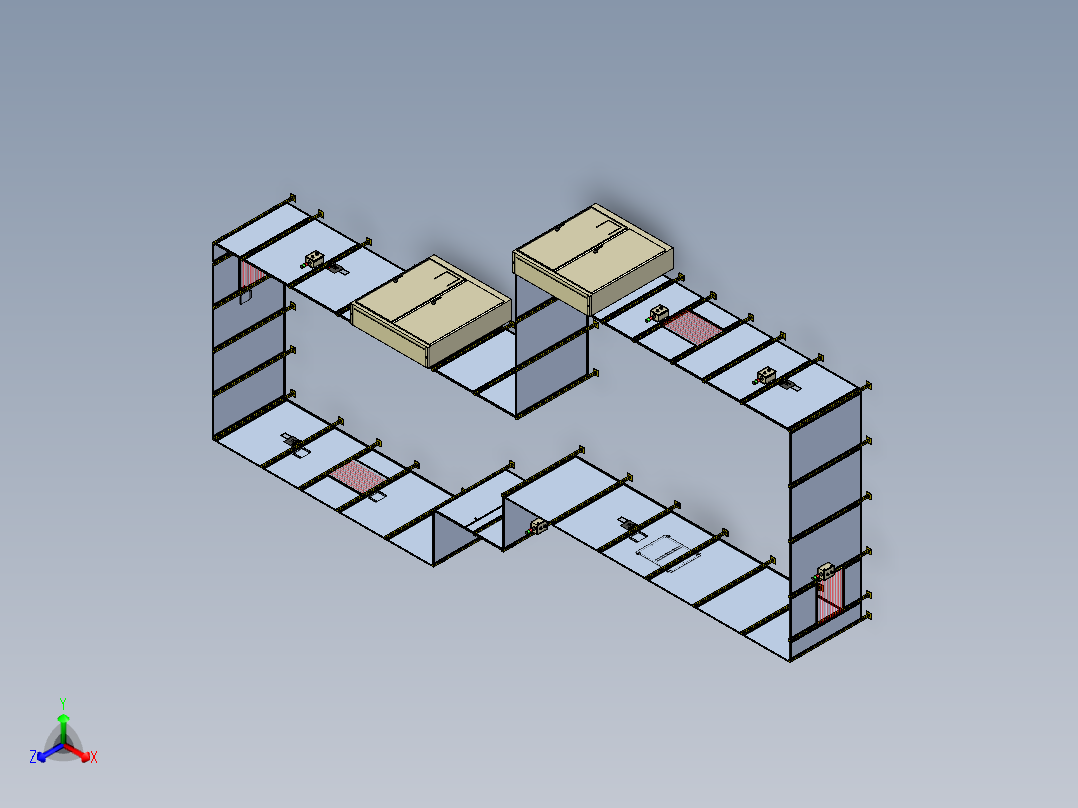 Y
Z
X