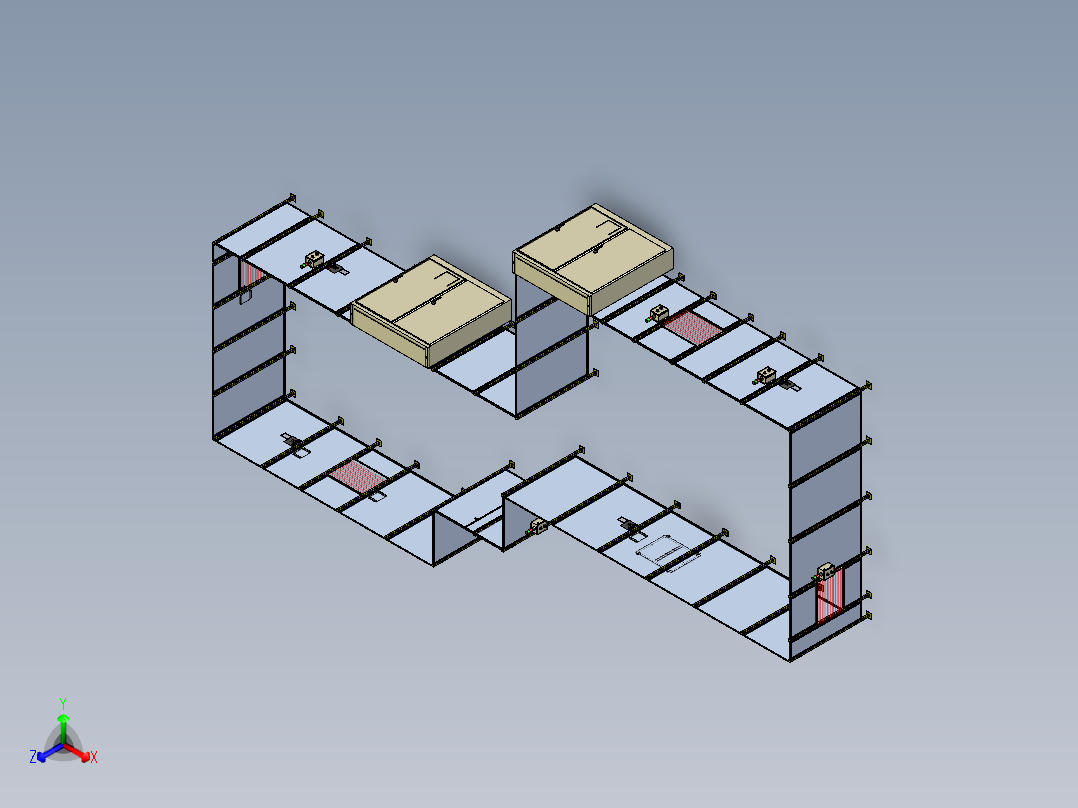 Y
Z
X