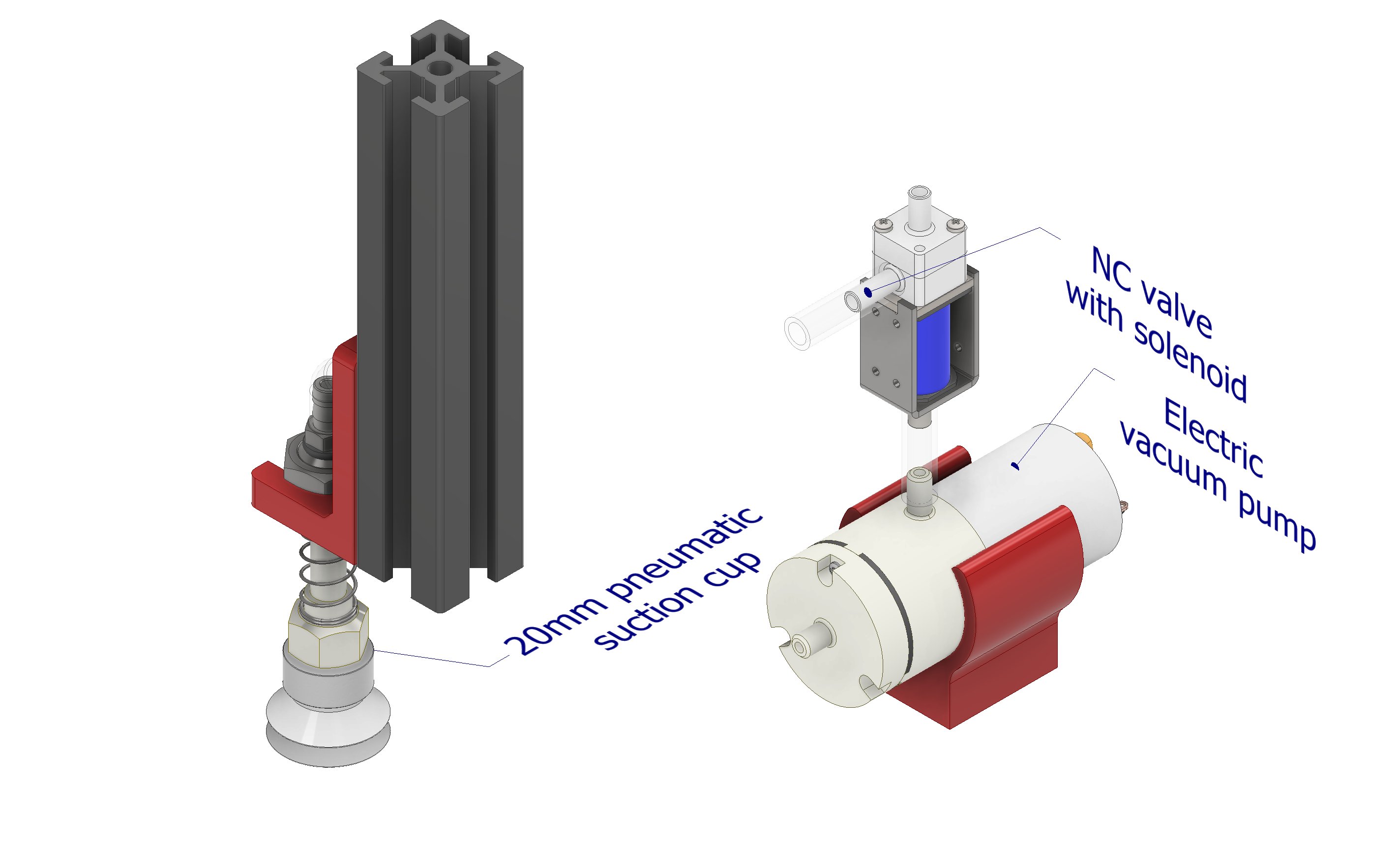 NC valve
with solenoid

Electric
vacuum pump

20mm pneumatic
suction cup