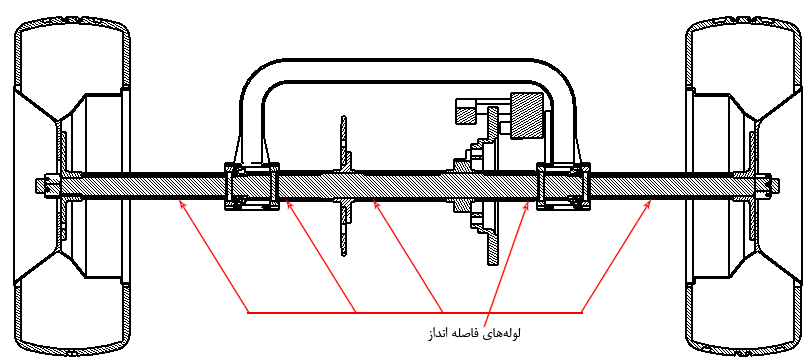 لوله‌های فاصله انداز