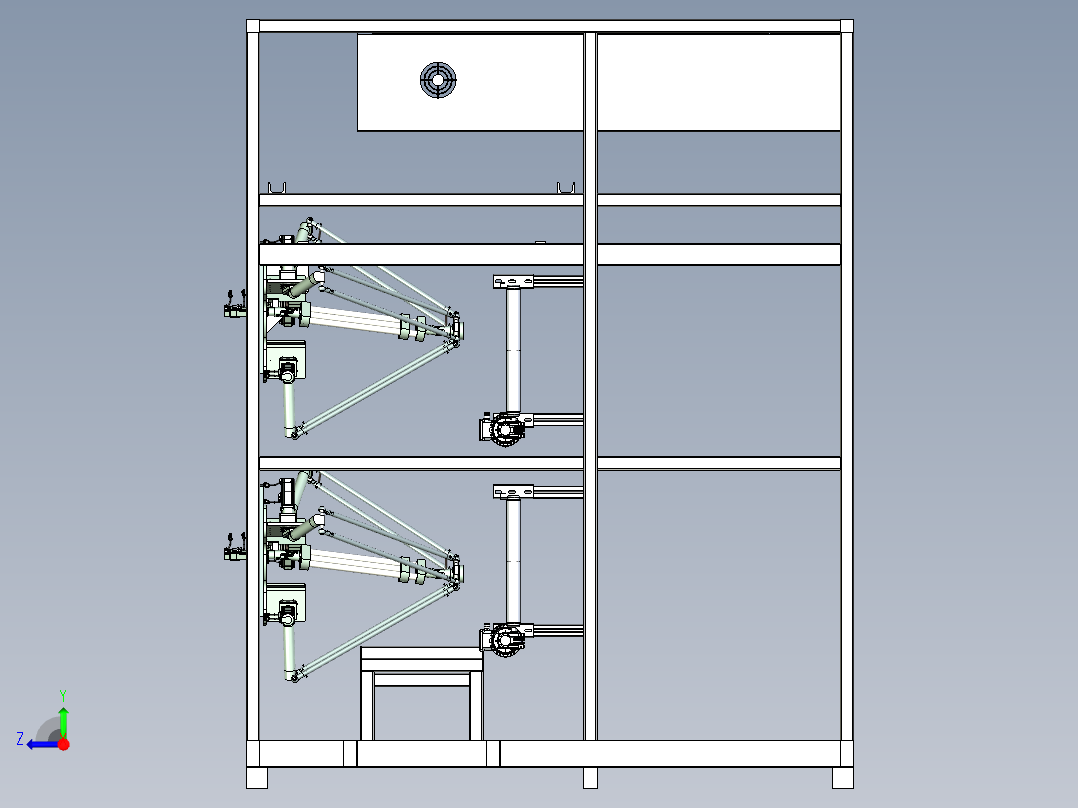 Y
Z