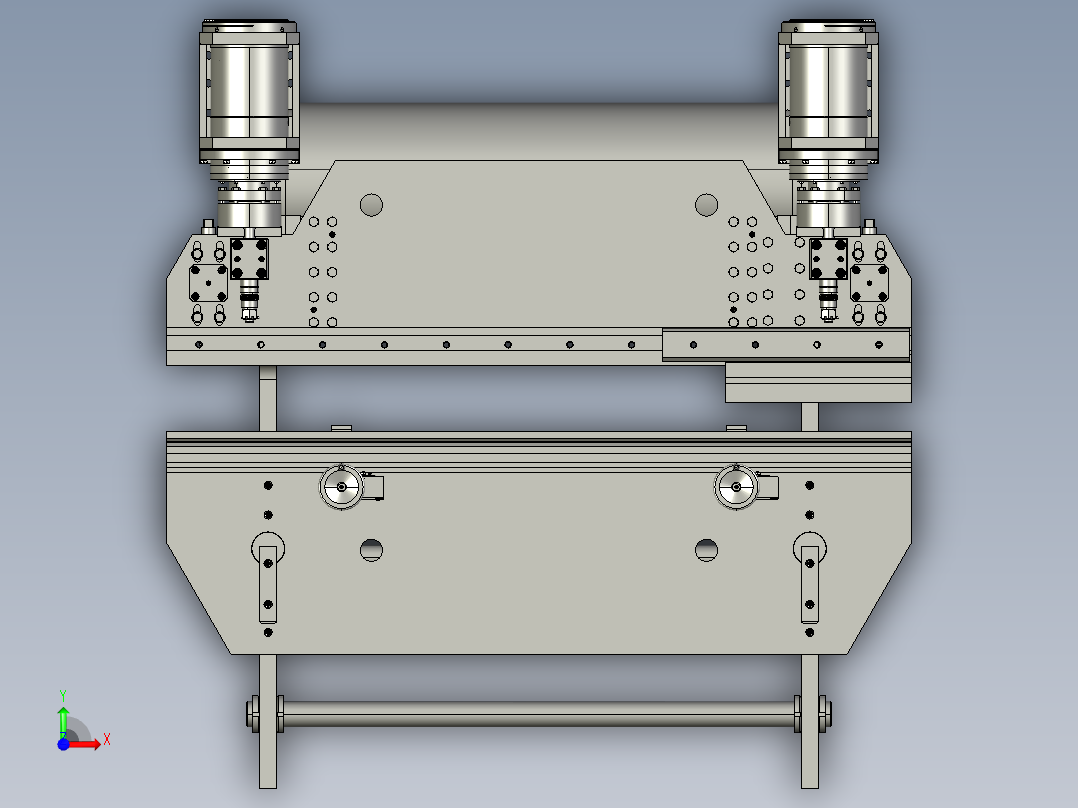 Y
X