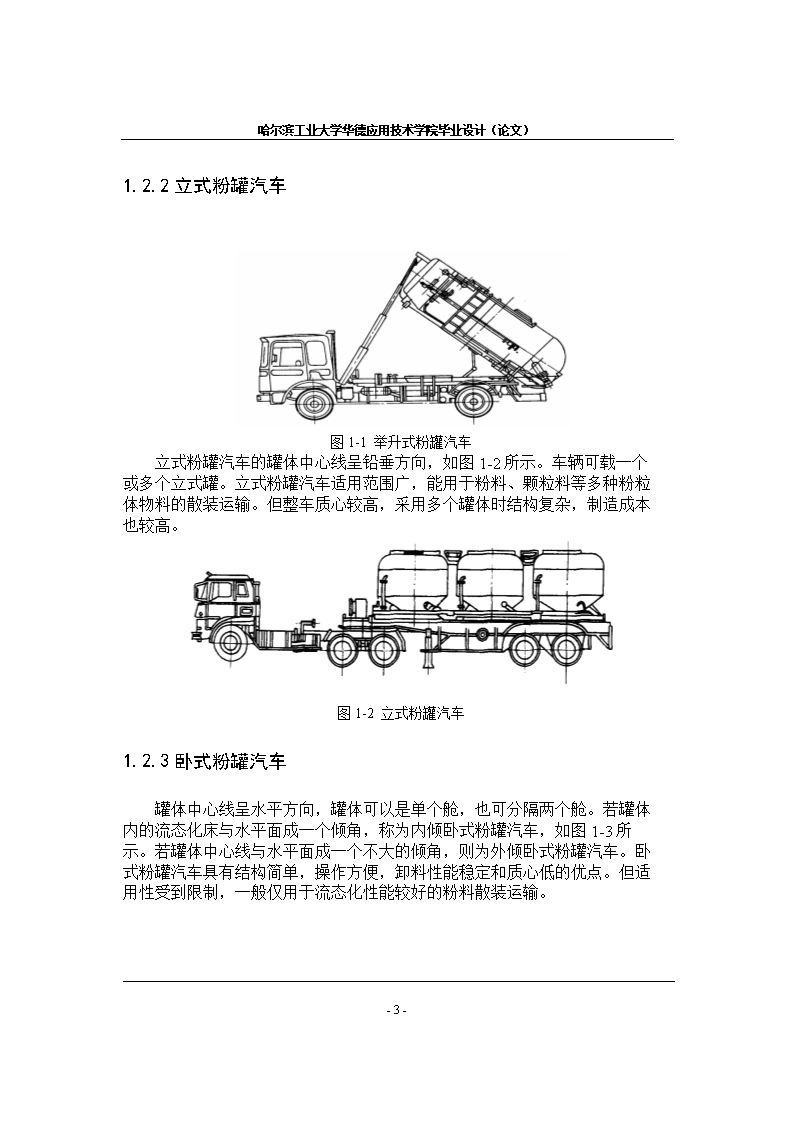 哈尔滨工业大学华德应用技术学院毕业设计（论文）

1.2.2 立式粉罐汽车

图 1-1 举升式粉罐汽车

立式粉罐汽车的罐体中心线呈铅垂方向，如图 1-2 所示。车辆可载一个或多个立式罐。立式粉罐汽车适用范围广，能用于粉料、颗粒料等多种粉粒体物料的散装运输。但整车质心较高，采用多个罐体时结构复杂，制造成本也较高。

图 1-2 立式粉罐汽车

1.2.3 卧式粉罐汽车

罐体中心线呈水平方向，罐体可以是单个舱，也可分隔两个舱。若罐体内的流态化床与水平面成一个倾角，称为内倾卧式粉罐汽车，如图 1-3 所示。若罐体中心线与水平面成一个不大的倾角，则为外倾卧式粉罐汽车。卧式粉罐汽车具有结构简单，操作方便，卸料性能稳定和质心低的优点。但适用性受到限制，一般仅用于流态化性能较好的粉料散装运输。

- 3 -