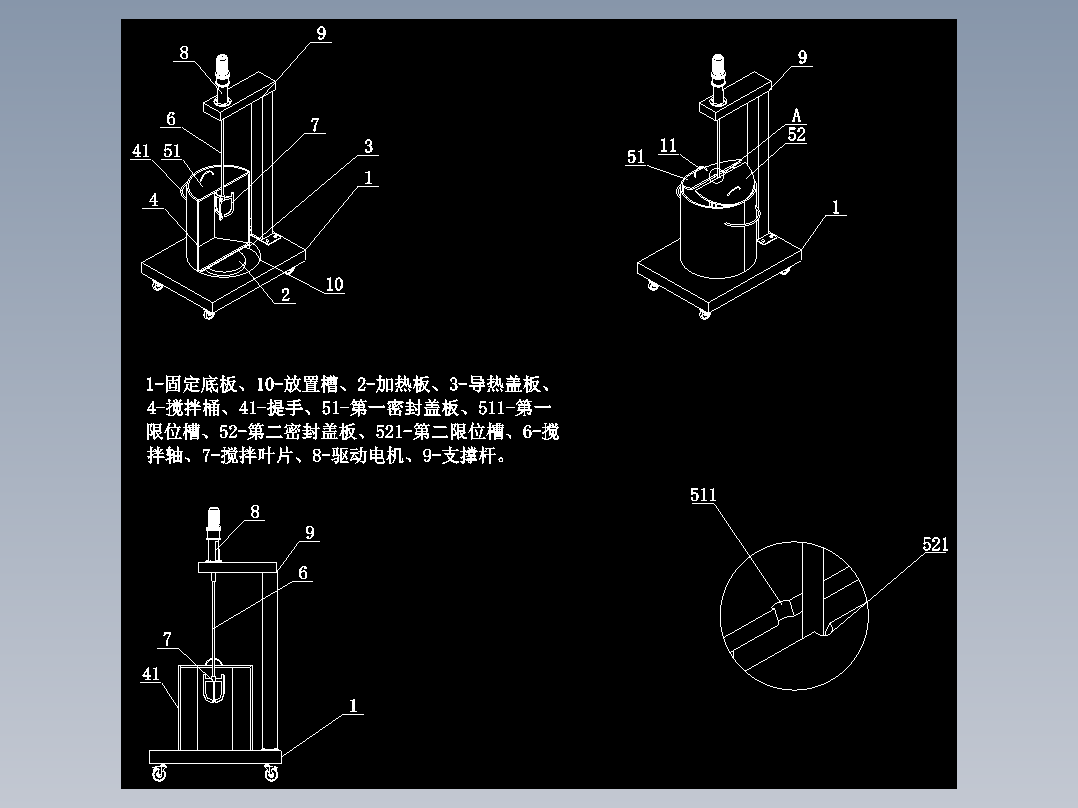 8
9
6
7
41
51
3
1
4
10
2

9
A
52
11
51
1

1-固定底板、10-放置槽、2-加热板、3-导热盖板、4-搅拌桶、41-提手、51-第一密封盖板、511-第一限位槽、52-第二密封盖板、521-第二限位槽、6-搅拌轴、7-搅拌叶片、8-驱动电机、9-支撑杆。

8
9
6
7
41
1

511
521