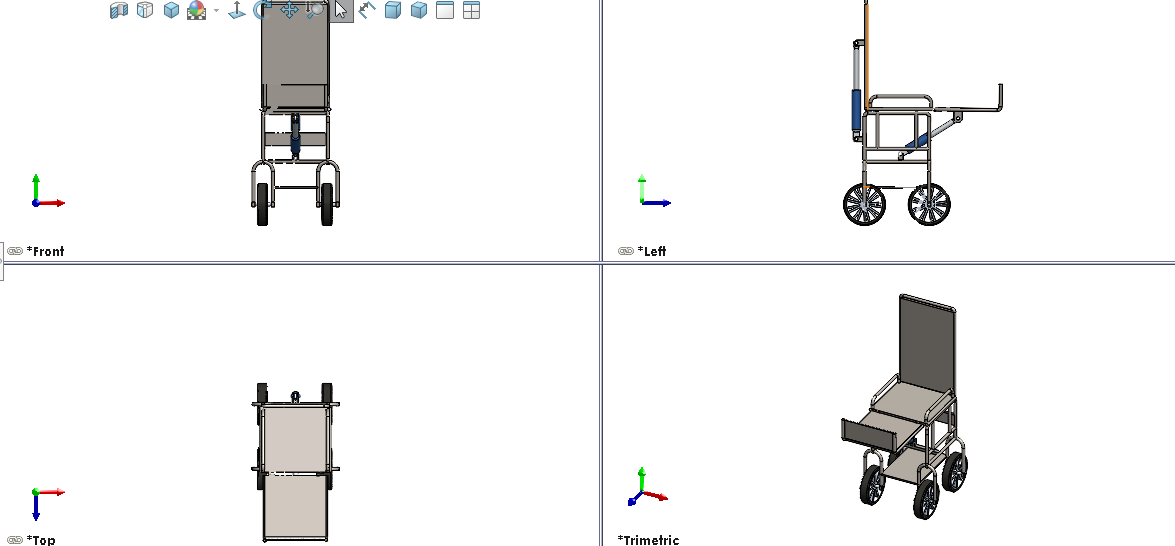 *Front

*Left

*Top

*Trimetric