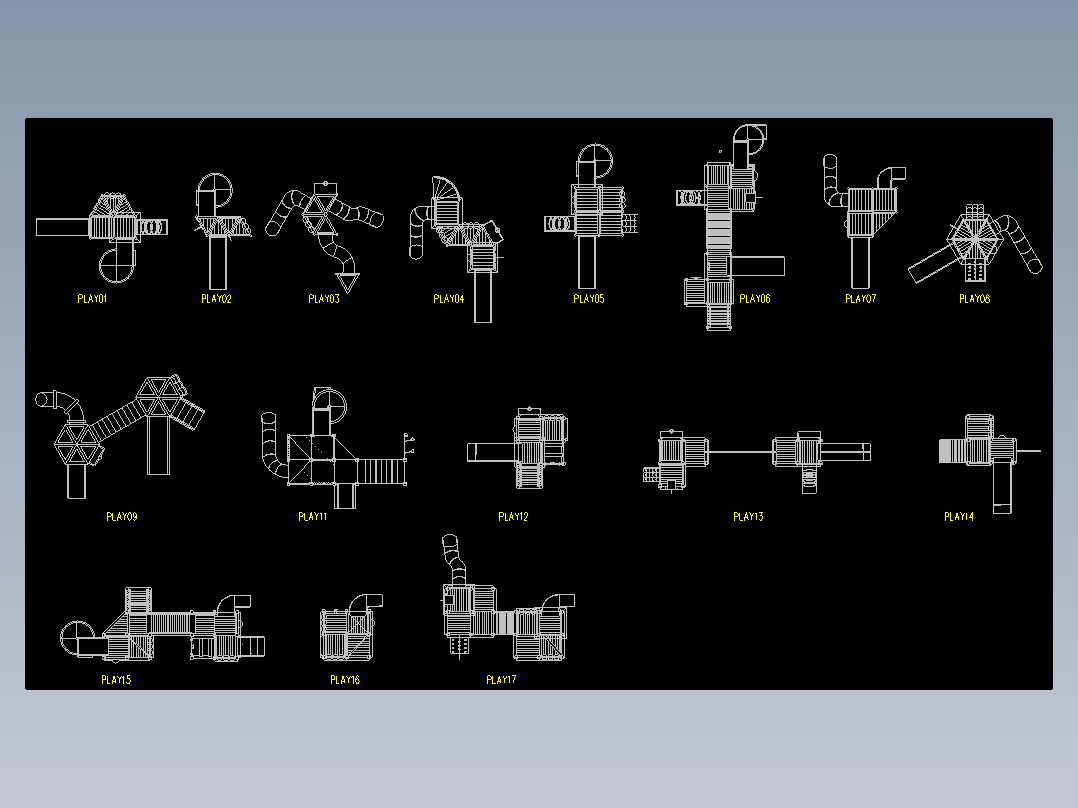 PLAY01
PLAY02
PLAY03
PLAY04
PLAY05
PLAY06
PLAY07
PLAY08
PLAY09
PLAY11
PLAY12
PLAY13
PLAY14
PLAY15
PLAY16
PLAY17