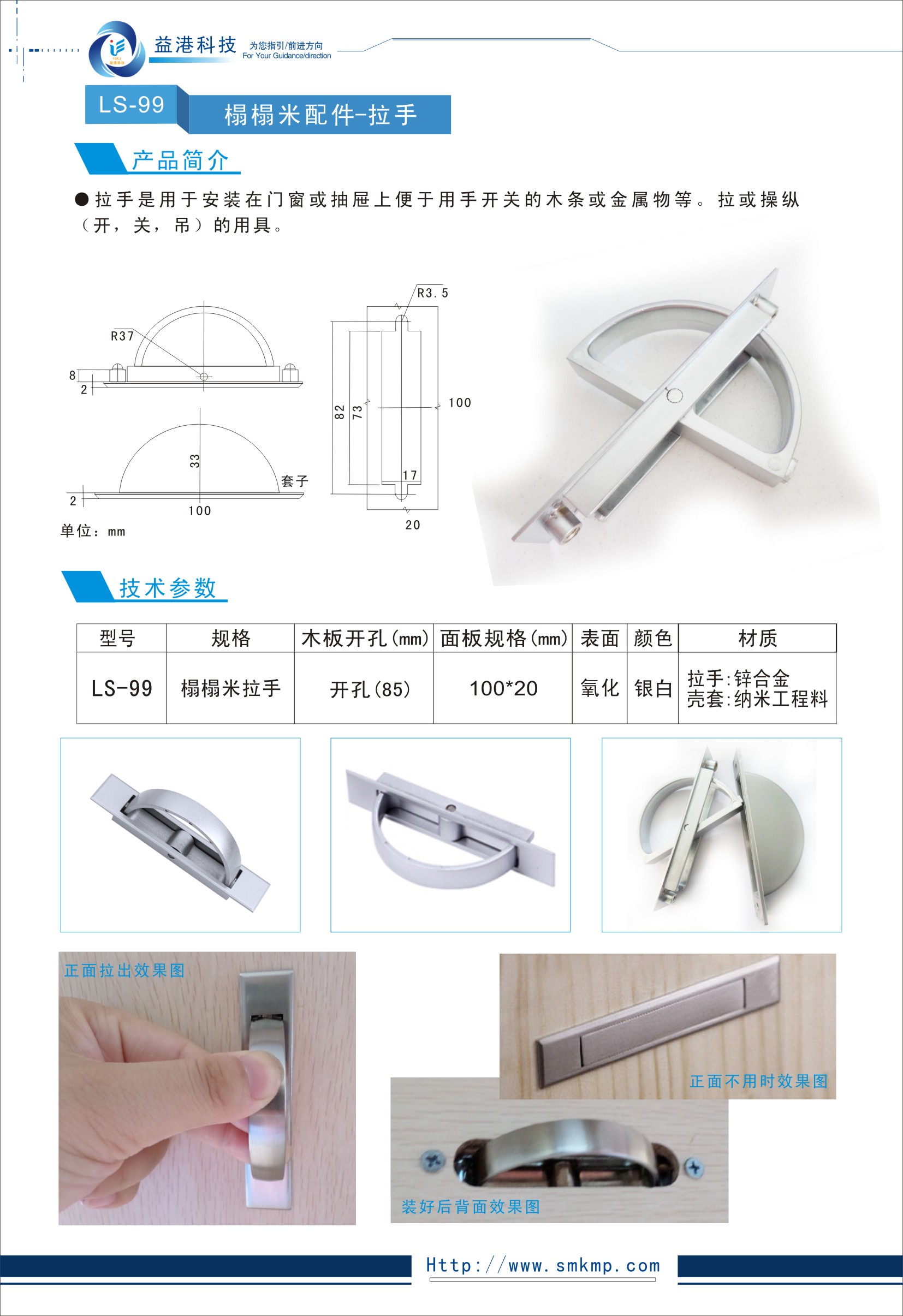 益港科技 为您指引/前进方向 For Your Guidance/direction

LS-99 榻榻米配件-拉手

产品简介

●拉手是用于安装在门窗或抽屉上便于用手开关的木条或金属物等。拉或操纵（开，关，吊）的用具。

R37
8
2
33
套子
2
100
单位：mm

R3.5
82
73
100
17
20

技术参数

| 型号 | 规格 | 木板开孔(mm) | 面板规格(mm) | 表面 | 颜色 | 材质 |
|---|---|---|---|---|---|---|
| LS-99 | 榻榻米拉手 | 开孔(85) | 100*20 | 氧化 | 银白 | 拉手:锌合金 壳套:纳米工程料 |

正面拉出效果图

正面不用时效果图

装好后背面效果图

Http://www.smkmp.com