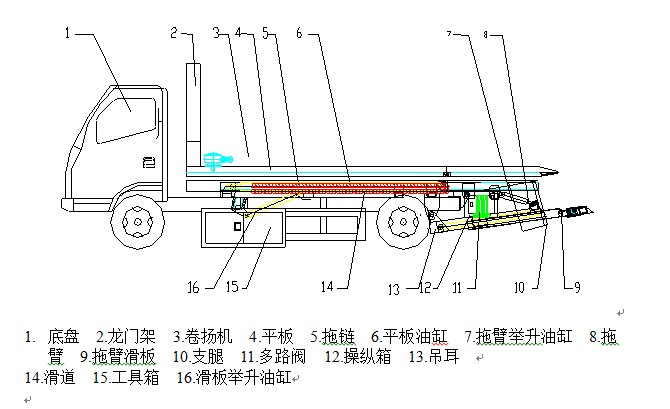 1
2
3
4
5
6
7
8
16
15
14
13
12
11
10
9

1. 底盘 2.龙门架 3.卷扬机 4.平板 5.拖链 6.平板油缸 7.拖臂举升油缸 8.拖臂 9.拖臂滑板 10.支腿 11.多路阀 12.操纵箱 13.吊耳
14.滑道 15.工具箱 16.滑板举升油缸