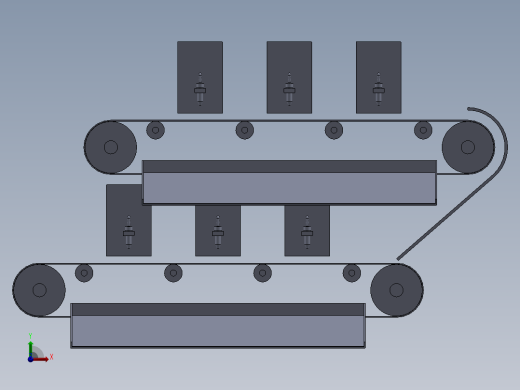 Y
X