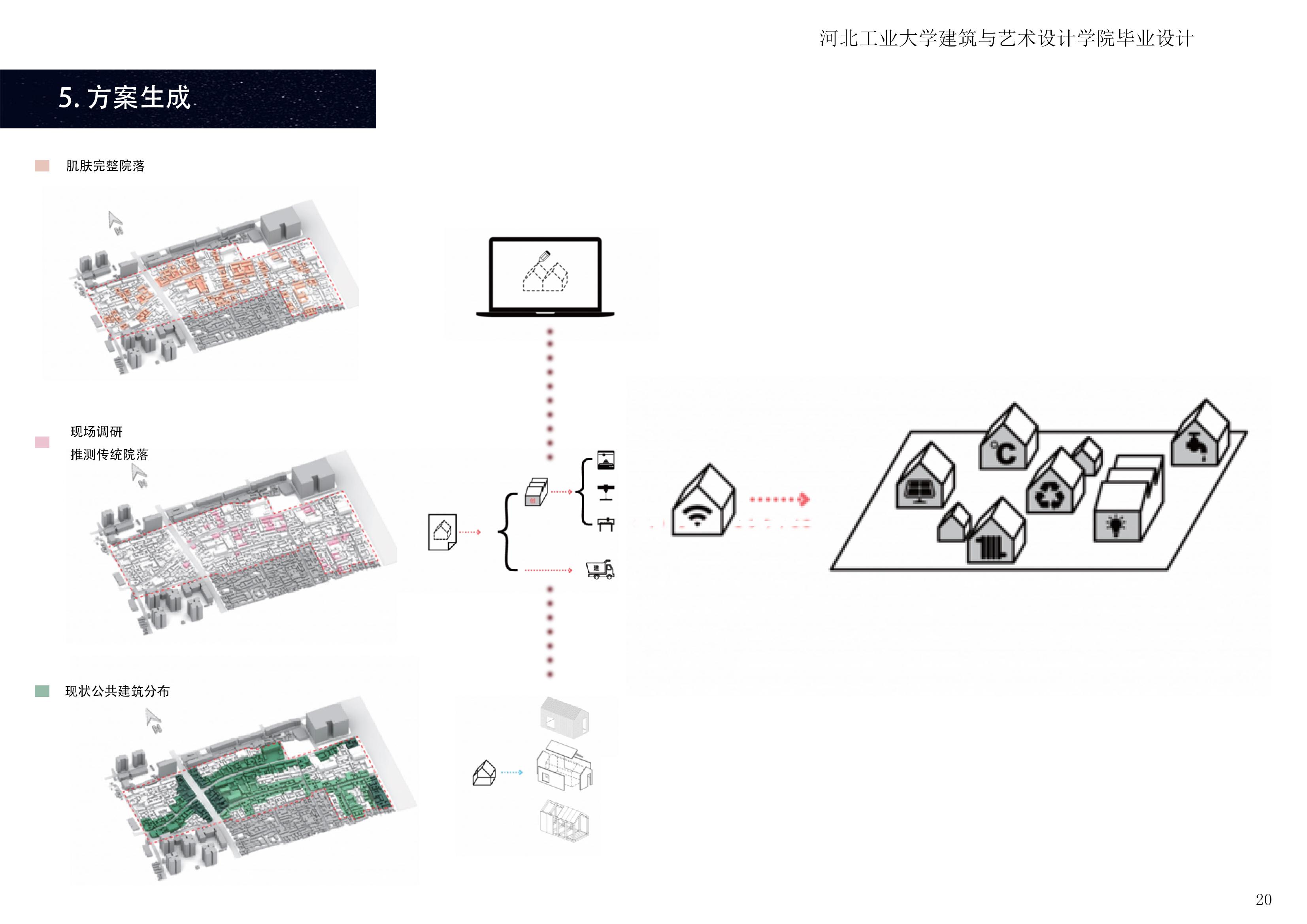 河北工业大学建筑与艺术设计学院毕业设计

5. 方案生成

肌肤完整院落

现场调研
推测传统院落

现状公共建筑分布

°C

20