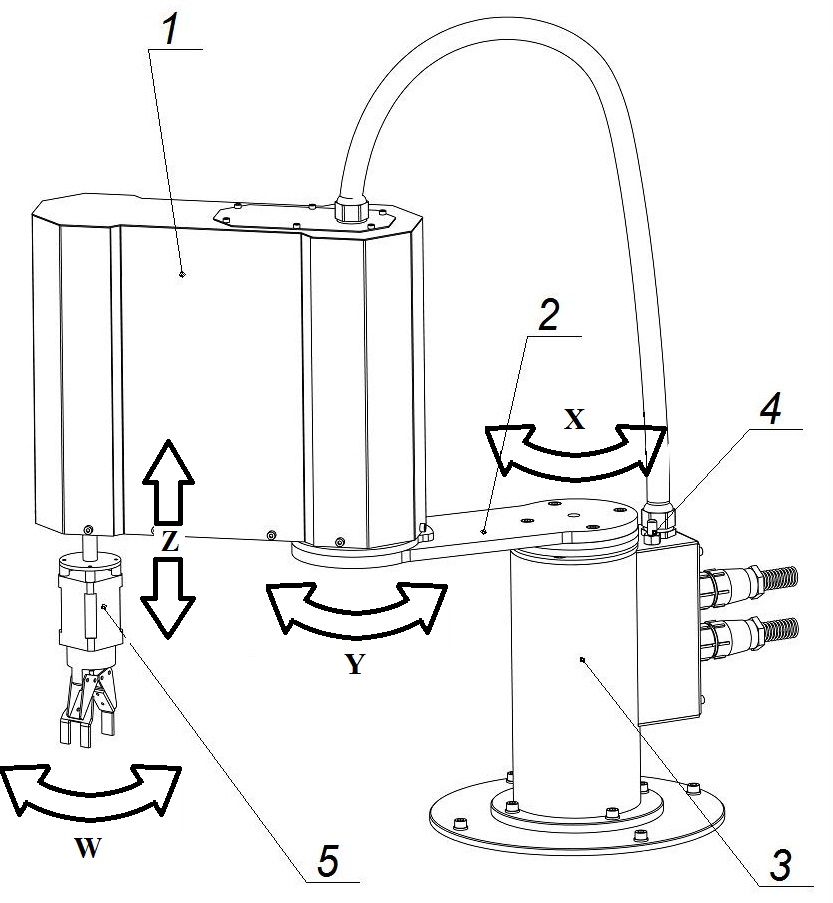 1
2
X
4
Z
Y
W
5
3