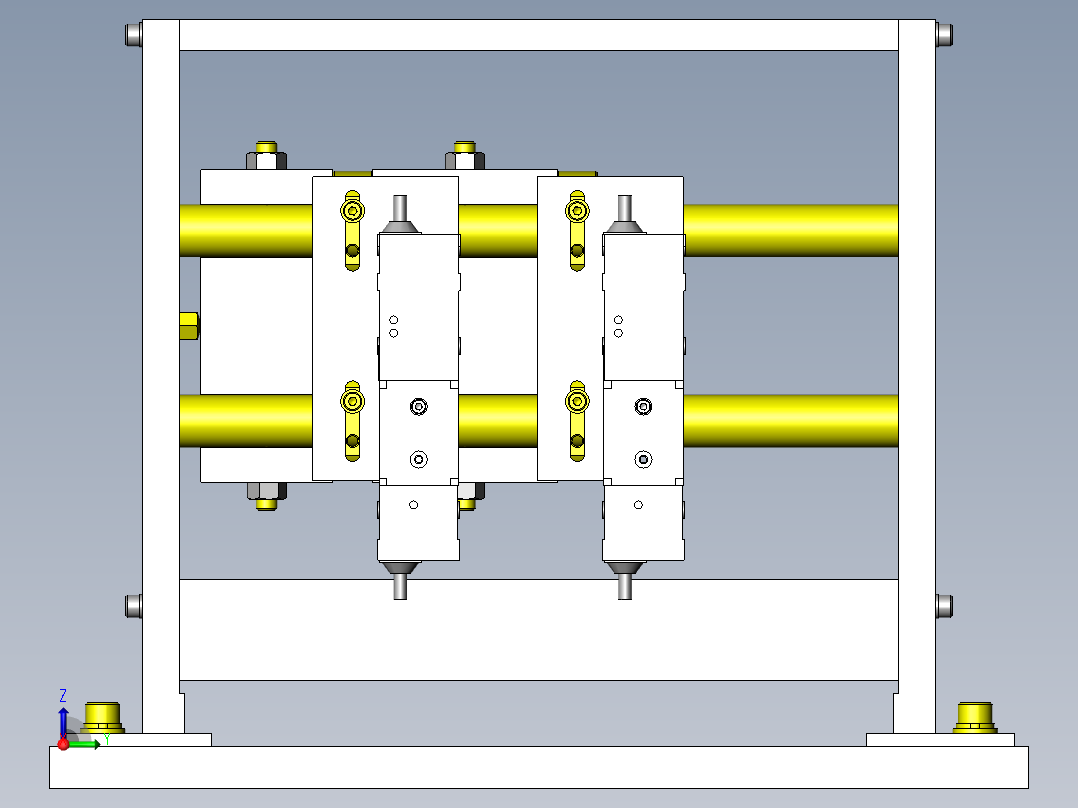 Z
Y