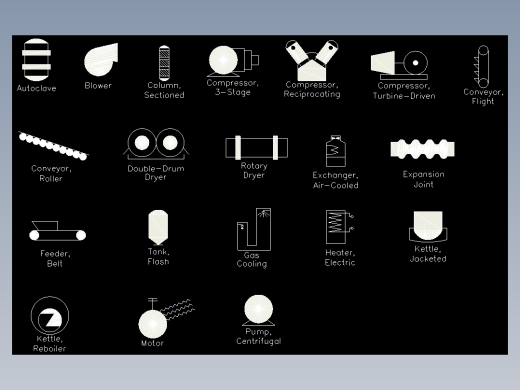 Autoclave

Blower

Column, Sectioned

Compressor, 3-Stage

Compressor, Reciprocating

Compressor, Turbine-Driven

Conveyor, Flight

Conveyor, Roller

Double-Drum Dryer

Rotary Dryer

Exchanger, Air-Cooled

Expansion Joint

Feeder, Belt

Tank, Flash

Gas Cooling

Heater, Electric

Kettle, Jacketed

Kettle, Reboiler

Motor

Pump, Centrifugal