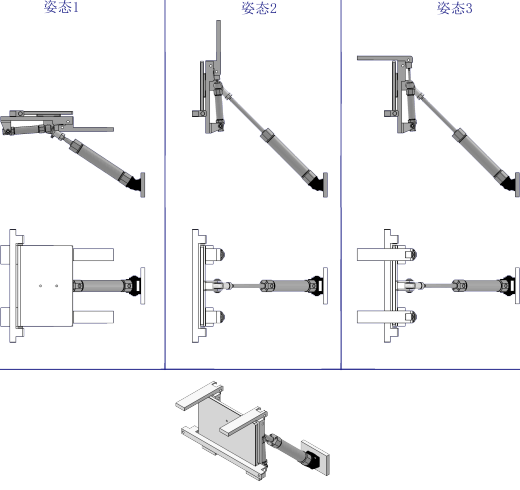 姿态1

姿态2

姿态3