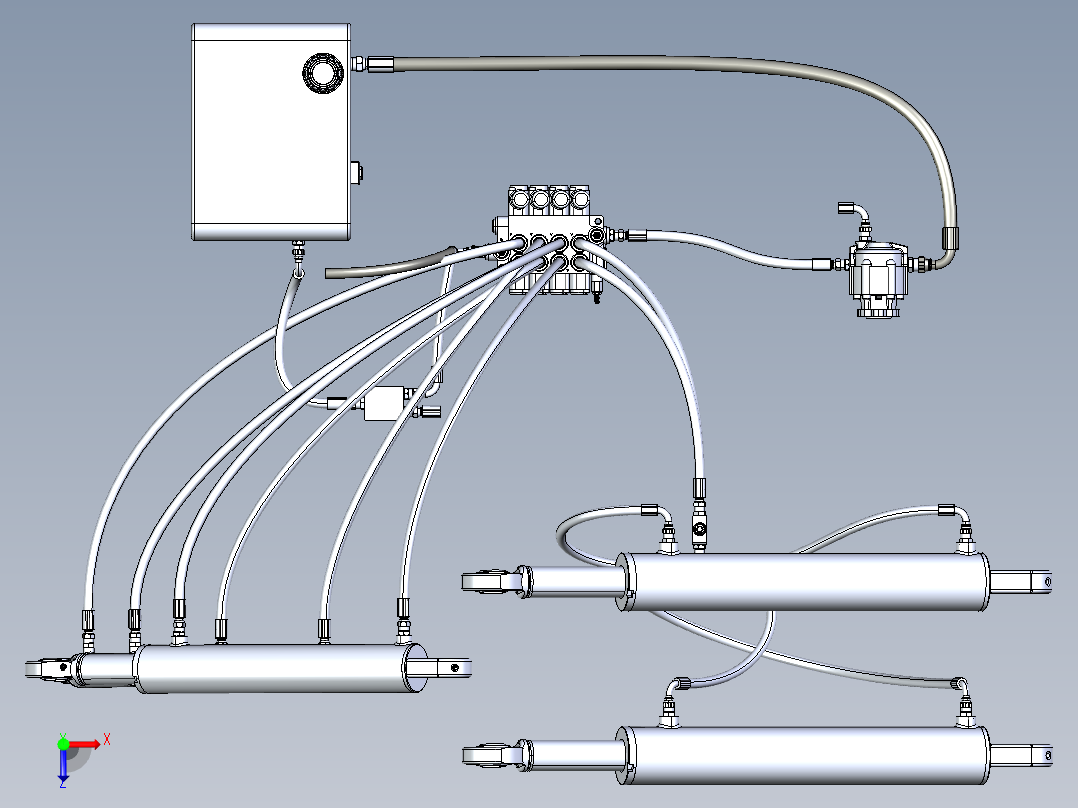 X
Z