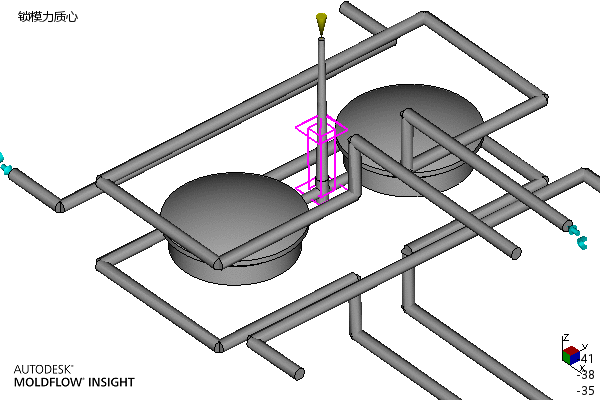 锁模力质心

AUTODESK®
MOLDFLOW® INSIGHT

Z
Y
X
41
-38
-35