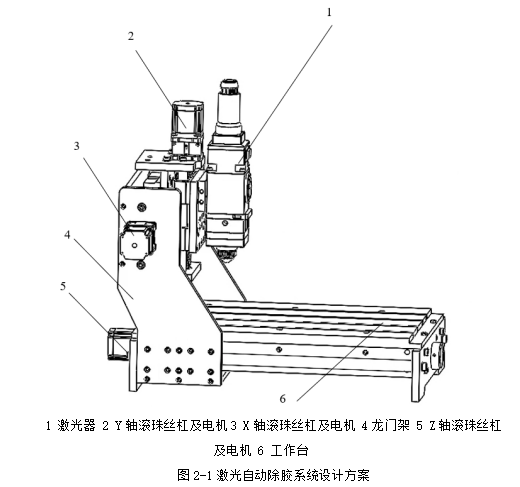 1

2

3

4

5

6

1 激光器 2 Y 轴滚珠丝杠及电机 3 X 轴滚珠丝杠及电机 4 龙门架 5 Z 轴滚珠丝杠及电机 6 工作台

图 2-1 激光自动除胶系统设计方案