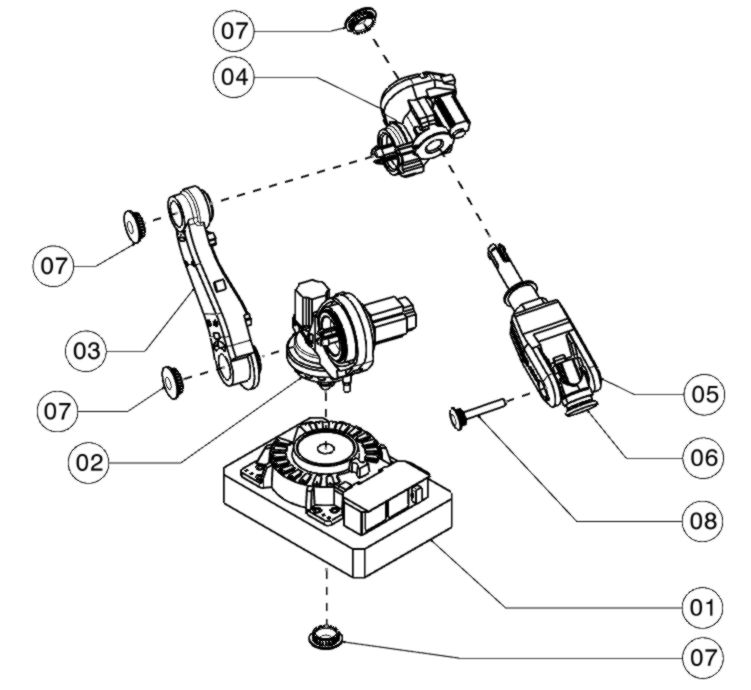 07
04
07
03
07
02
05
06
08
01
07