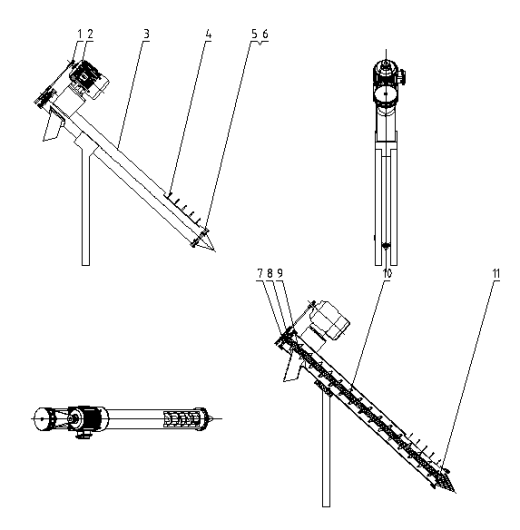 1 2 3 4 5 6

7 8 9 10 11