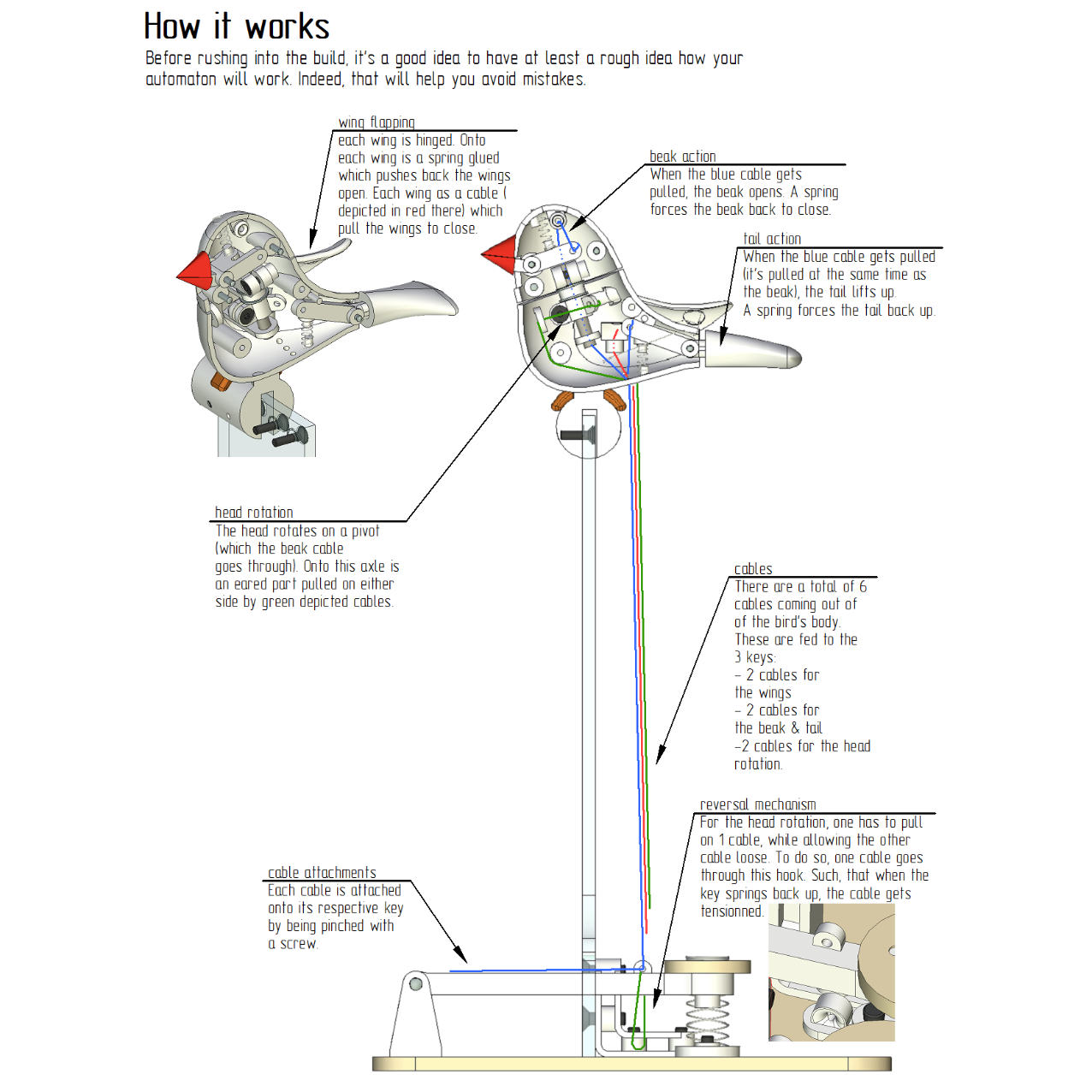 How it works

Before rushing into the build, it's a good idea to have at least a rough idea how your automaton will work. Indeed, that will help you avoid mistakes.

wing flapping
each wing is hinged. Onto each wing is a spring glued which pushes back the wings open. Each wing as a cable ( depicted in red there) which pull the wings to close.

beak action
When the blue cable gets pulled, the beak opens. A spring forces the beak back to close.

tail action
When the blue cable gets pulled (it's pulled at the same time as the beak), the tail lifts up. A spring forces the tail back up.

head rotation
The head rotates on a pivot (which the beak cable goes through). Onto this axle is an eared part pulled on either side by green depicted cables.

cables
There are a total of 6 cables coming out of of the bird's body. These are fed to the 3 keys:
- 2 cables for the wings
- 2 cables for the beak & tail
-2 cables for the head rotation.

reversal mechanism
For the head rotation, one has to pull on 1 cable, while allowing the other cable loose. To do so, one cable goes through this hook. Such, that when the key springs back up, the cable gets tensionned.

cable attachments
Each cable is attached onto its respective key by being pinched with a screw.