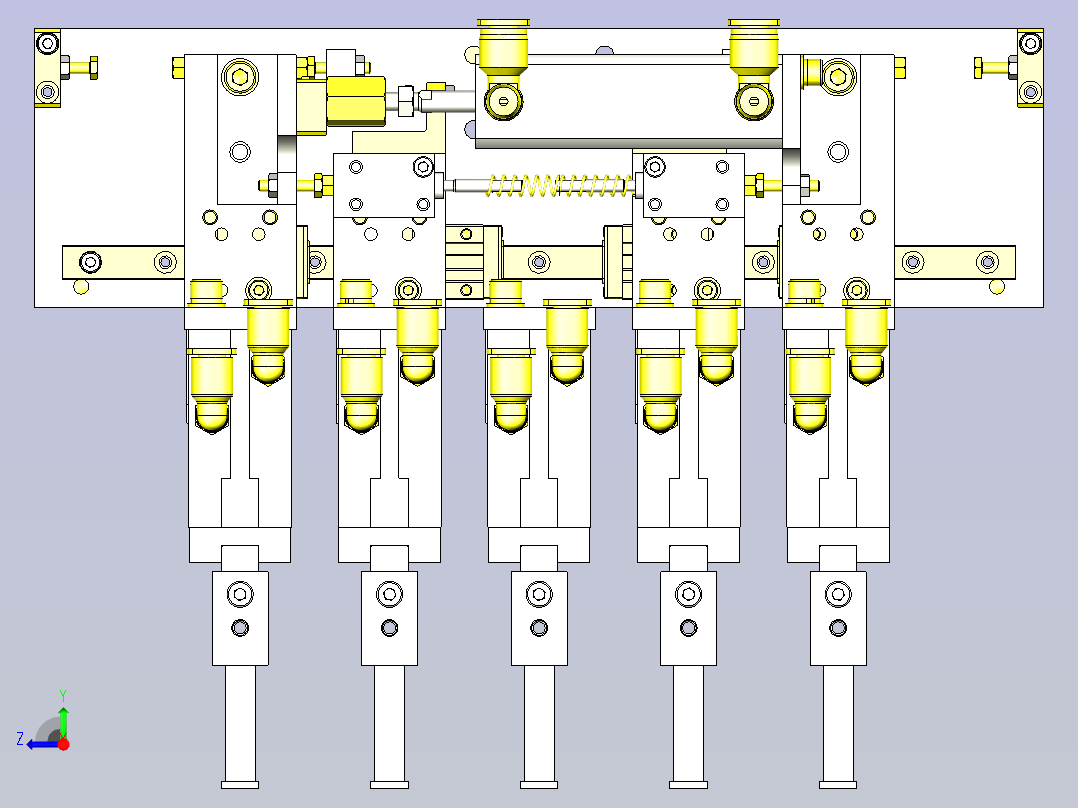 Y
Z