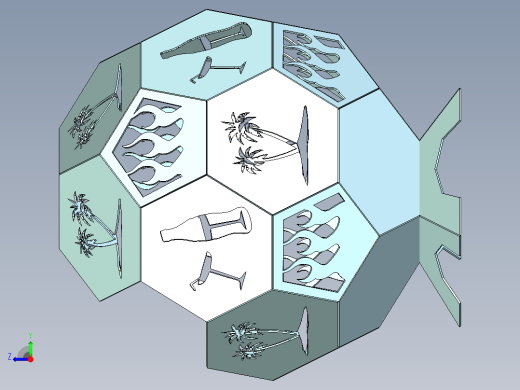 Y
Z