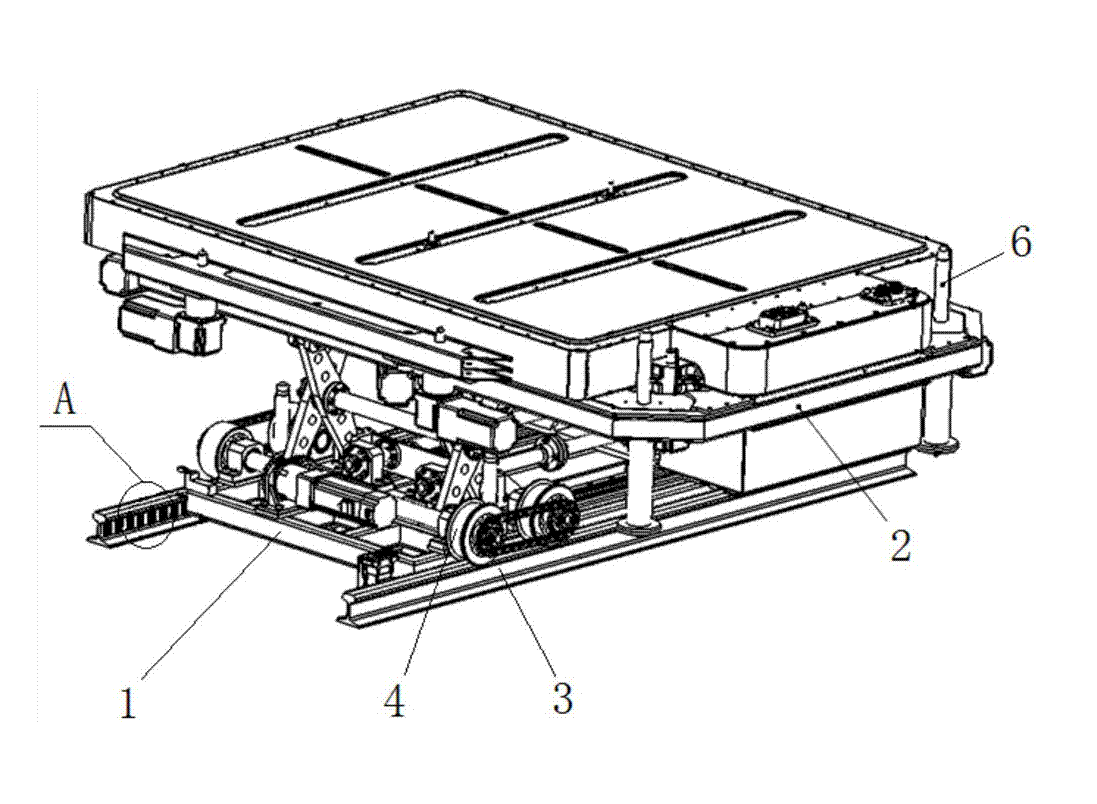 6
A
2
1
4
3