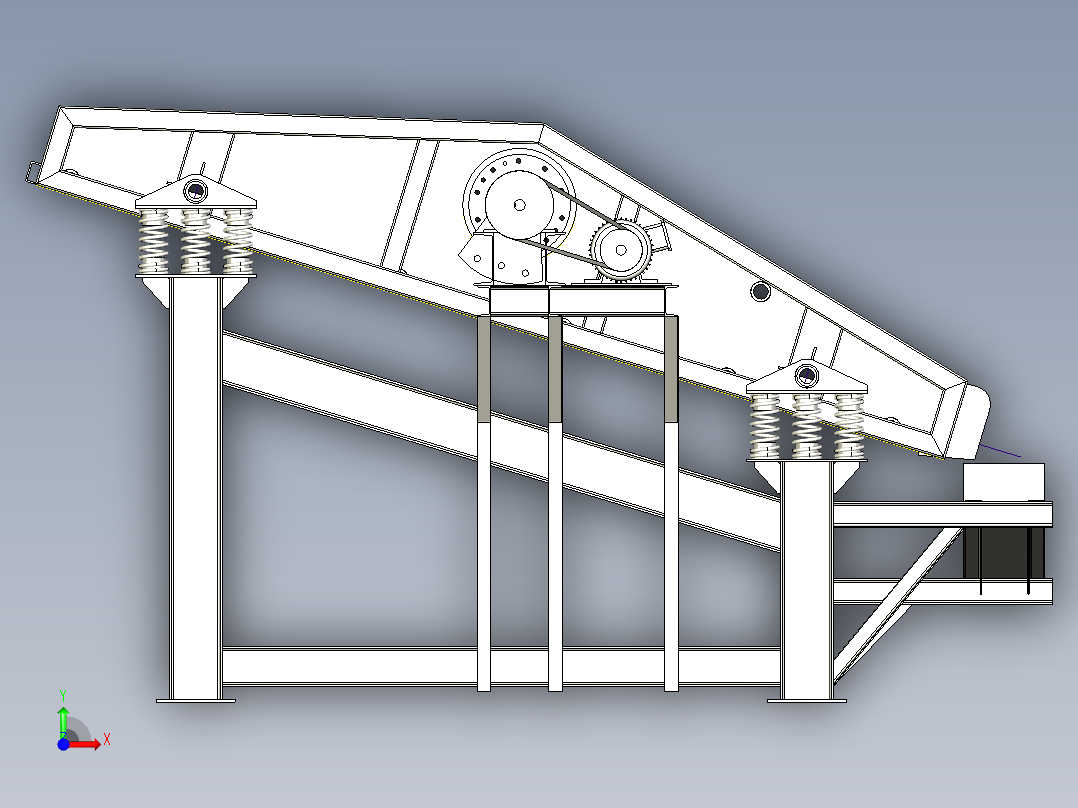 Y
X