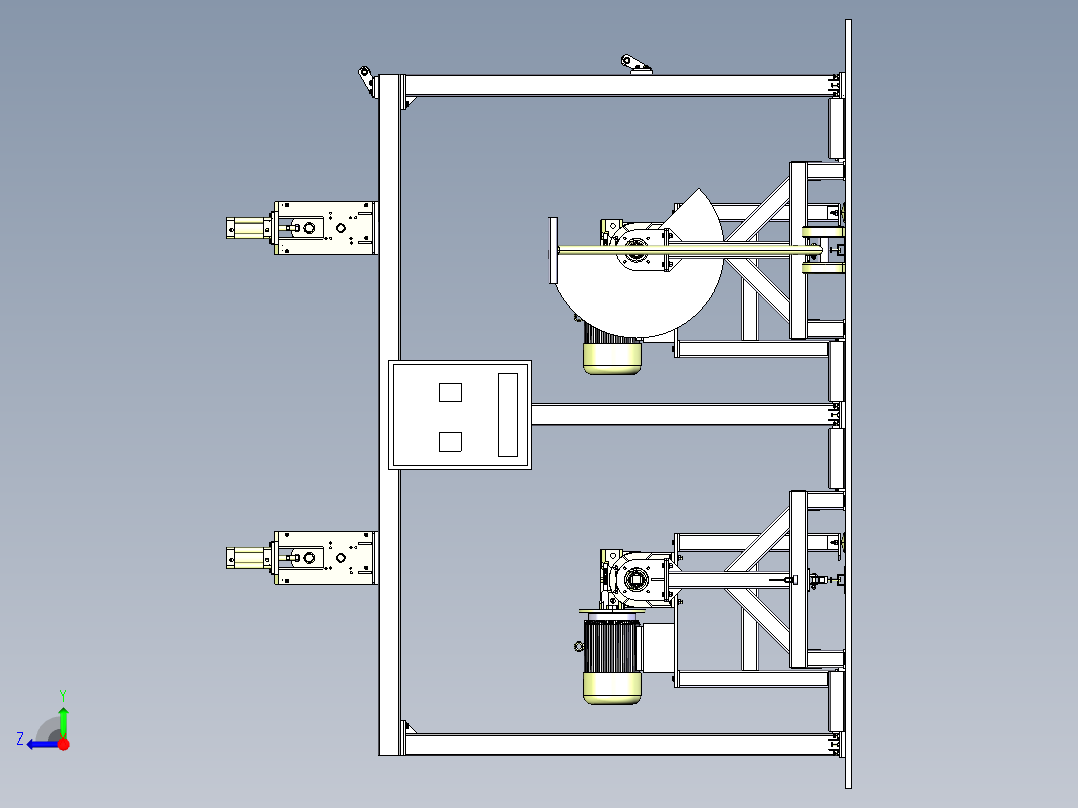 Y
Z