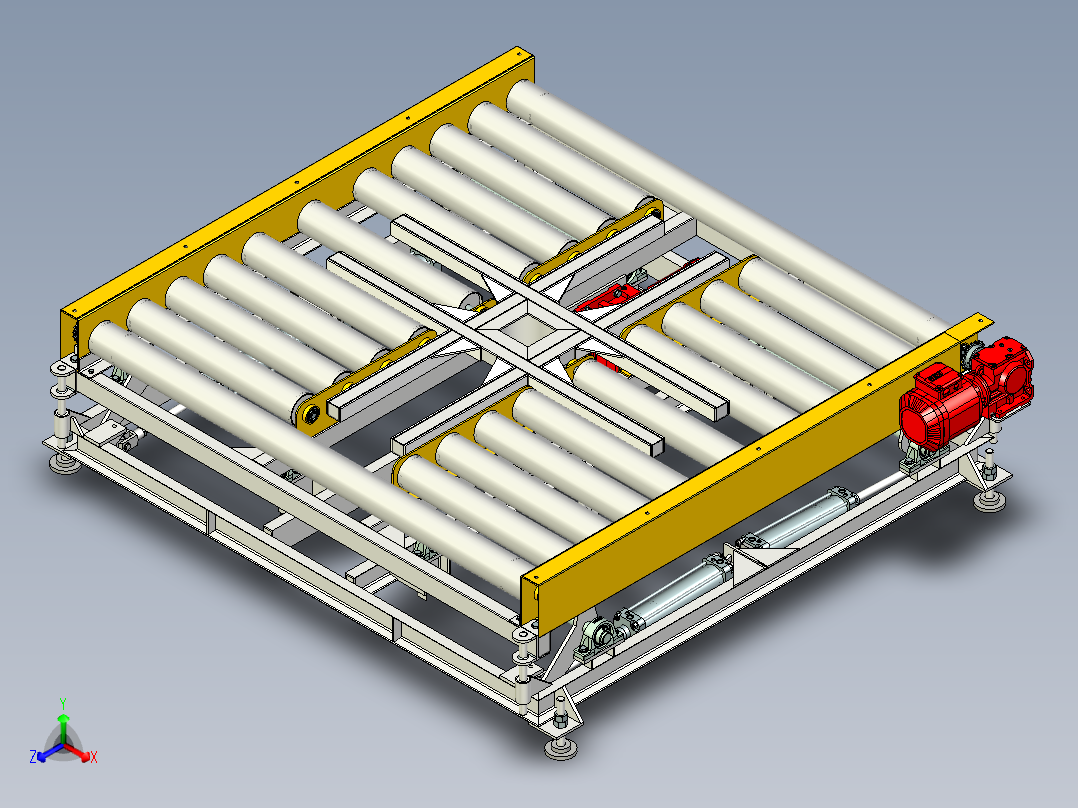 Y
Z
X