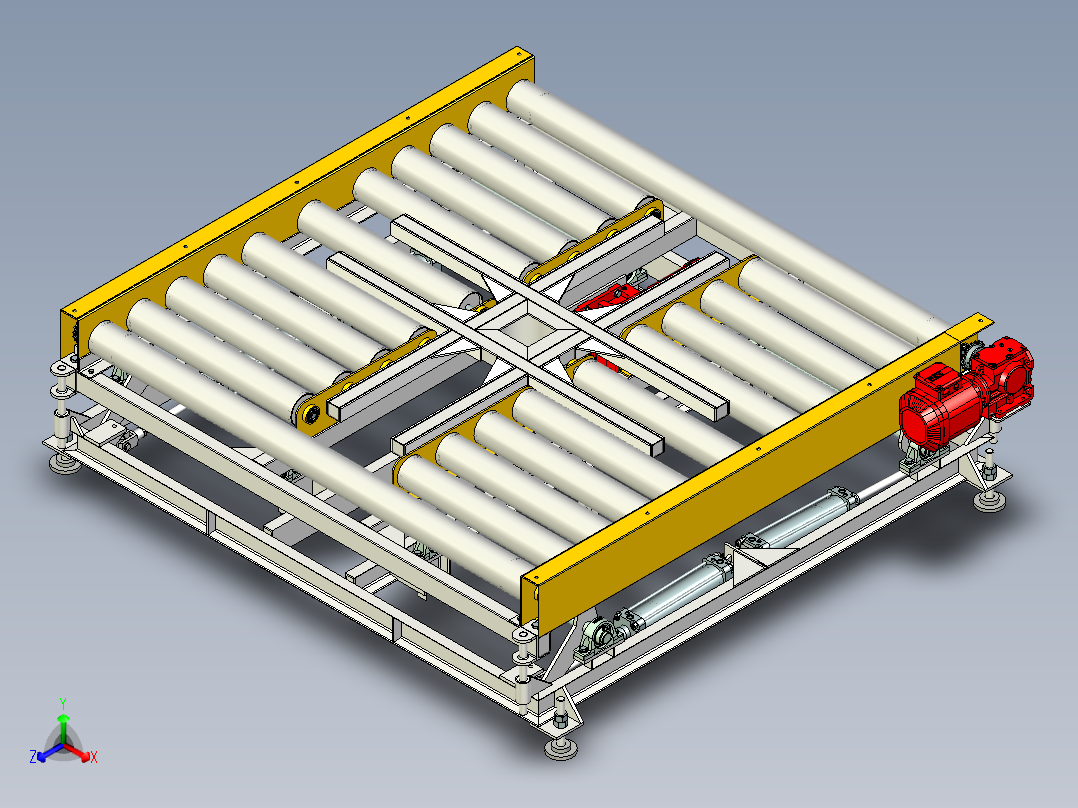 Y
Z
X