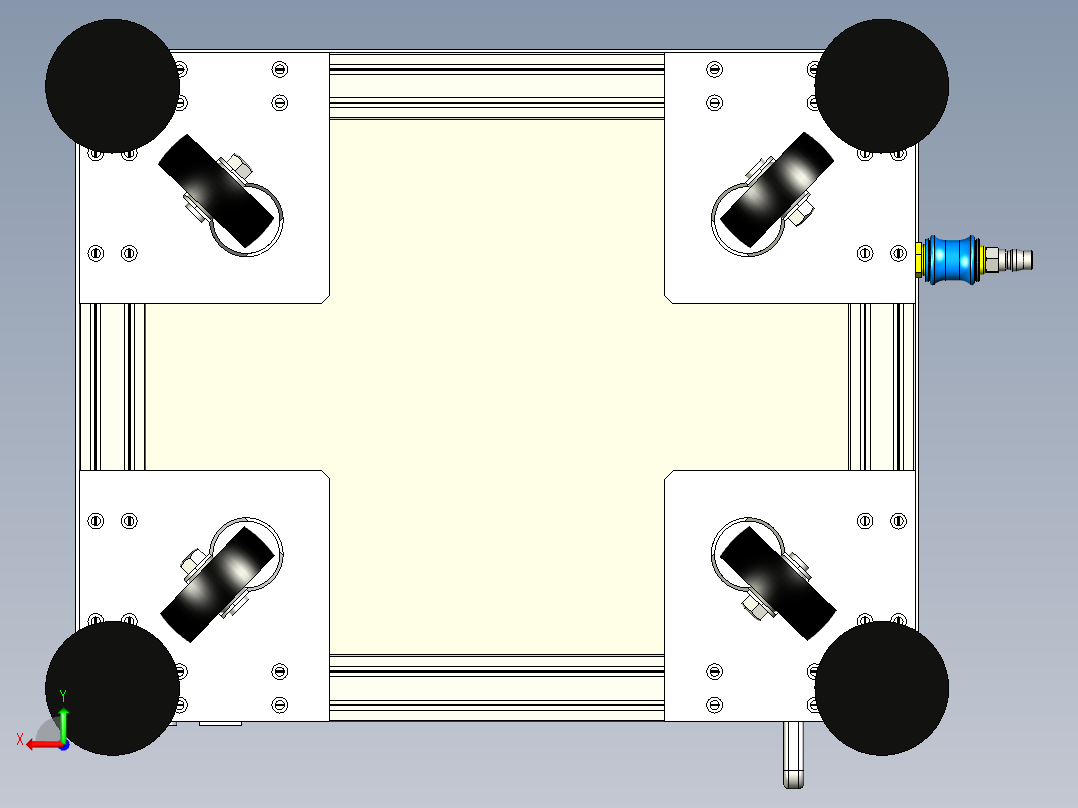 Y
X